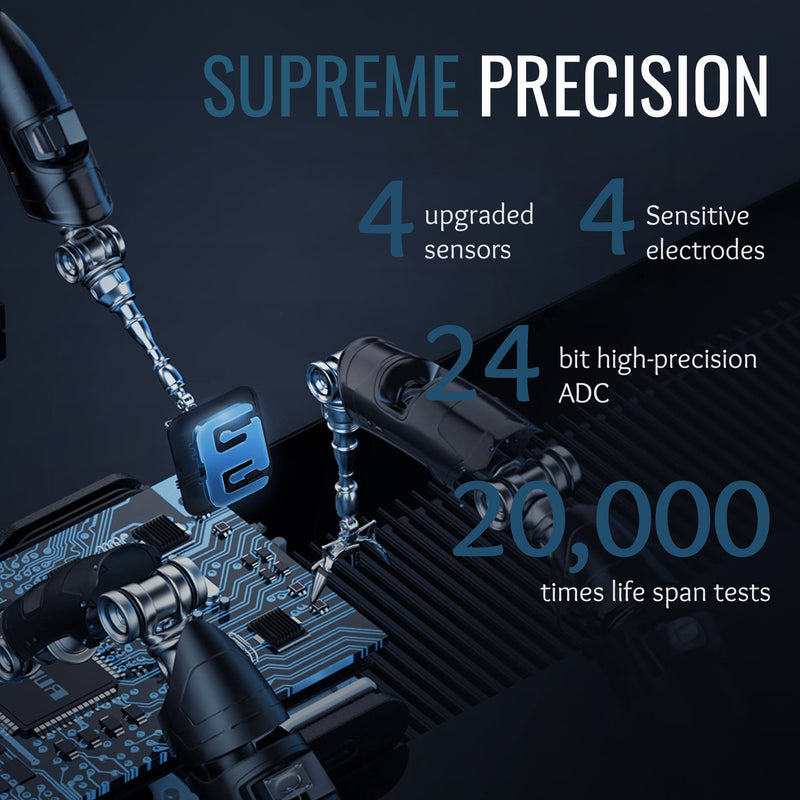 SUPREME PRECISION

4 upgraded sensors

4 Sensitive electrodes

24 bit high-precision ADC

20,000 times life span tests